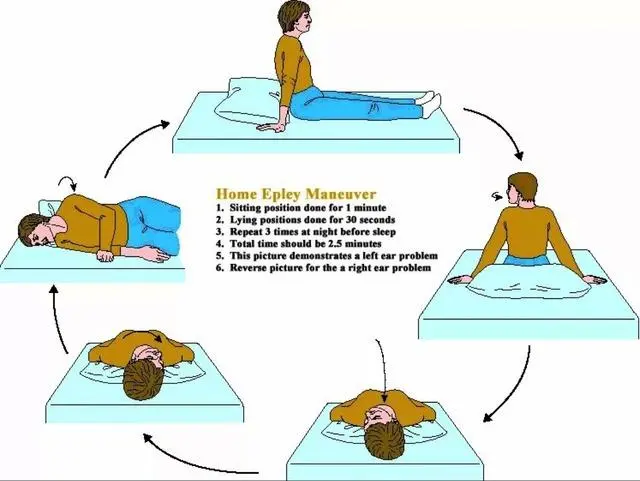 Home Epley Maneuver

1. Sitting position done for 1 minute
2. Lying positions done for 30 seconds
3. Repeat 3 times at night before sleep
4. Total time should be 2.5 minutes
5. This picture demonstrates a left ear problem
6. Reverse picture for the a right ear problem