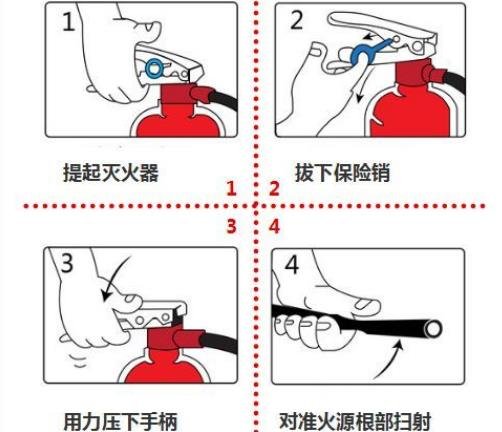 1

提起灭火器

2

拔下保险销

1 2

3 4

3

用力压下手柄

4

对准火源根部扫射